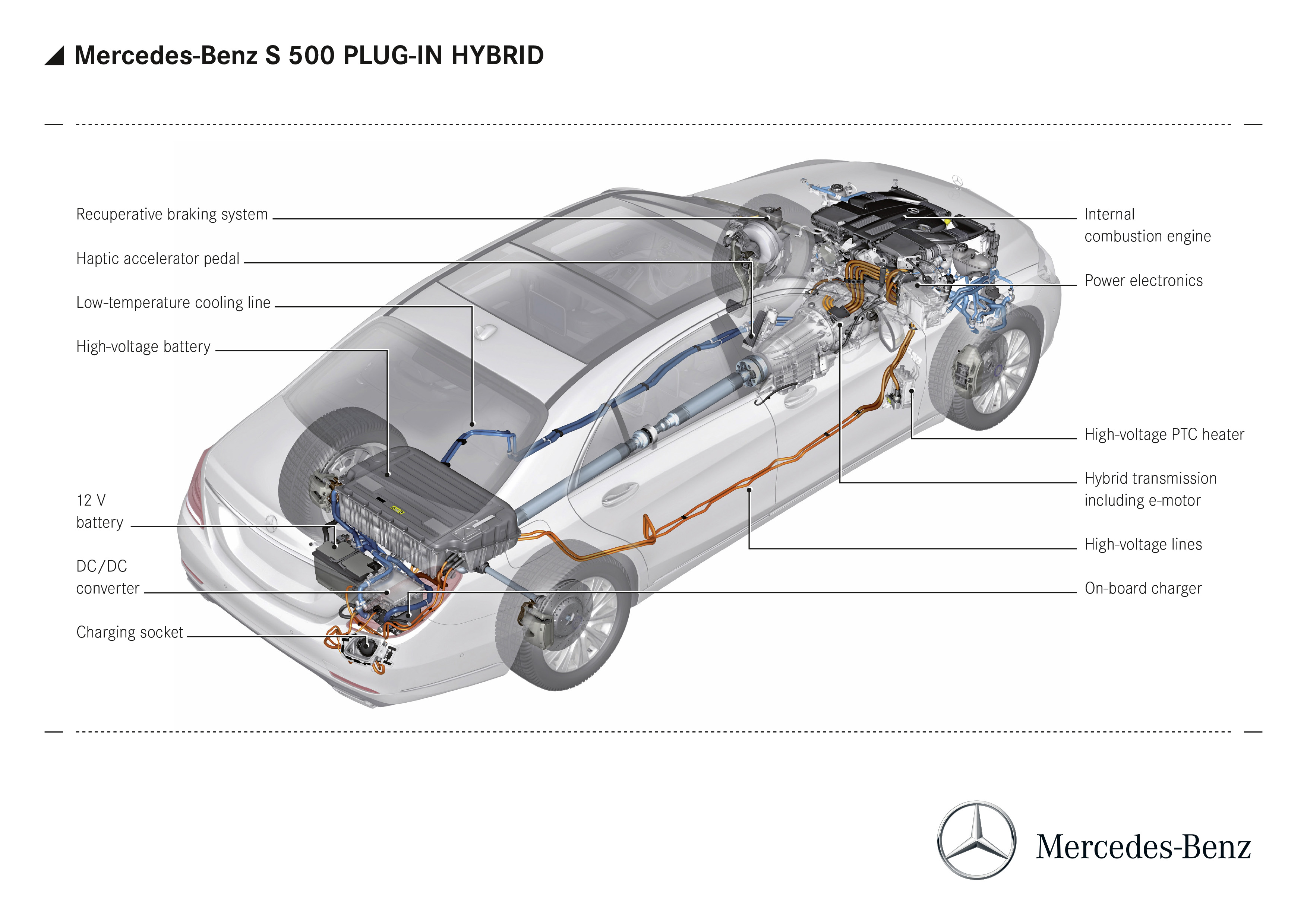 Mercedes-Benz S 500 PLUG-IN HYBRID

Recuperative braking system

Haptic accelerator pedal

Low-temperature cooling line

High-voltage battery

12 V battery

DC/DC converter

Charging socket

Internal combustion engine

Power electronics

High-voltage PTC heater

Hybrid transmission including e-motor

High-voltage lines

On-board charger

Mercedes-Benz