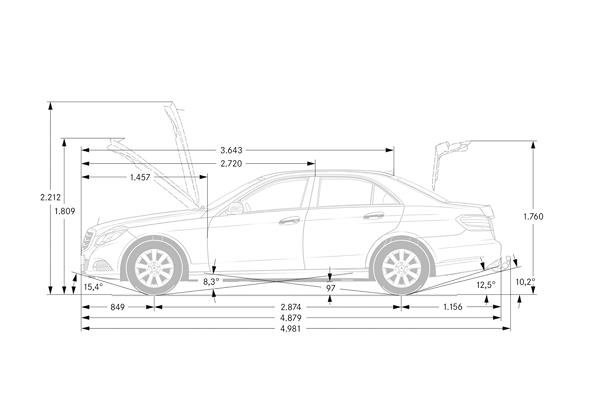 3.643
2.720
1.457
2.212
1.809
1.760
15,4°
8,3°
97
12,5°
10,2°
849
2.874
1.156
4.879
4.981