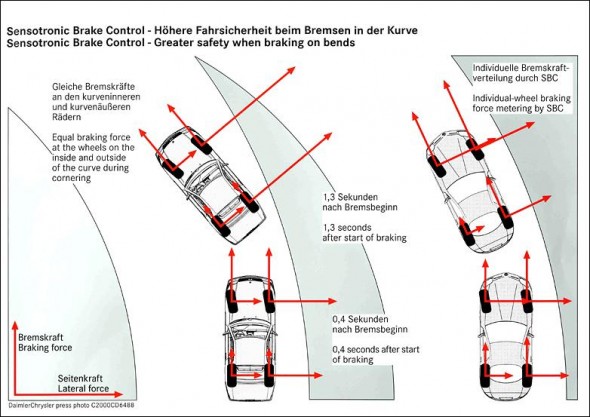 Sensotronic Brake Control - Höhere Fahrsicherheit beim Bremsen in der Kurve
Sensotronic Brake Control - Greater safety when braking on bends

Gleiche Bremskräfte an den kurveninneren und kurvenäußeren Rädern

Equal braking force at the wheels on the inside and outside of the curve during cornering

Individuelle Bremskraftverteilung durch SBC

Individual-wheel braking force metering by SBC

1,3 Sekunden nach Bremsbeginn

1,3 seconds after start of braking

0,4 Sekunden nach Bremsbeginn

0,4 seconds after start of braking

Bremskraft
Braking force

Seitenkraft
Lateral force

DaimlerChrysler press photo C2000CD6488